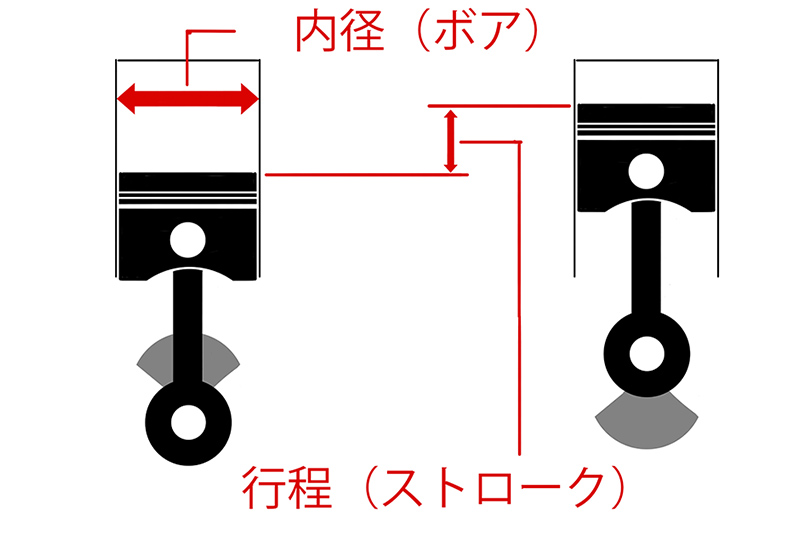 内径（ボア）

行程（ストローク）