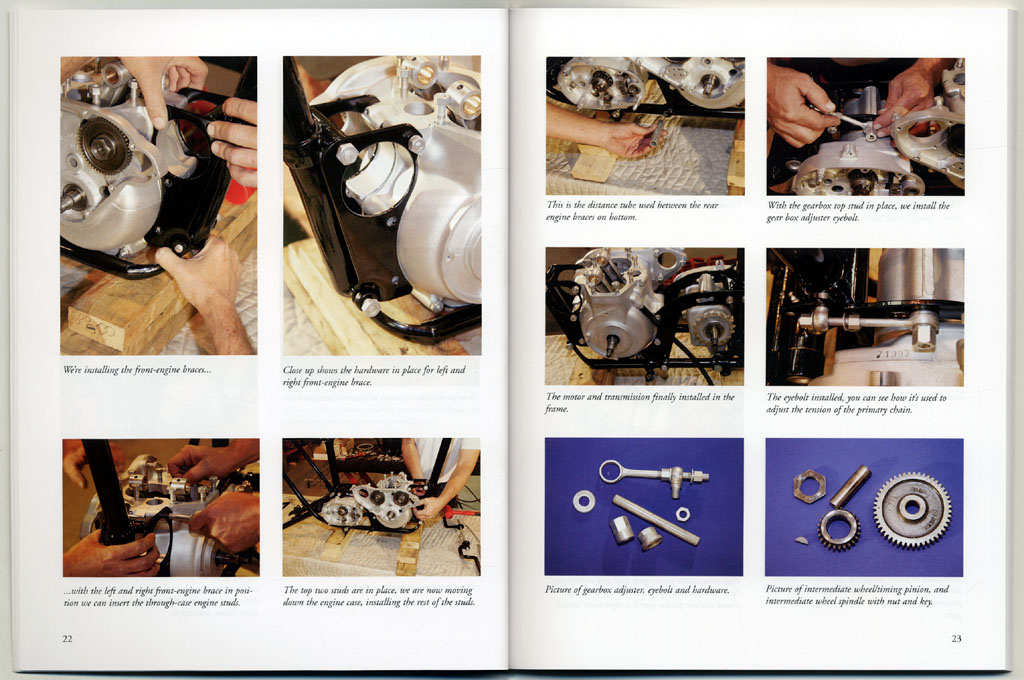 We're installing the front-engine braces...

Close up shows the hardware in place for left and right front-engine brace.

...with the left and right front-engine brace in position we can insert the through-case engine studs.

The top two studs are in place, we are now moving down the engine case, installing the rest of the studs.

22

This is the distance tube used between the rear engine braces on bottom.

With the gearbox top stud in place, we install the gear box adjuster eyebolt.

The motor and transmission finally installed in the frame.

The eyebolt installed, you can see how it's used to adjust the tension of the primary chain.

Picture of gearbox adjuster, eyebolt and hardware.

Picture of intermediate wheel/timing pinion, and intermediate wheel spindle with nut and key.

23